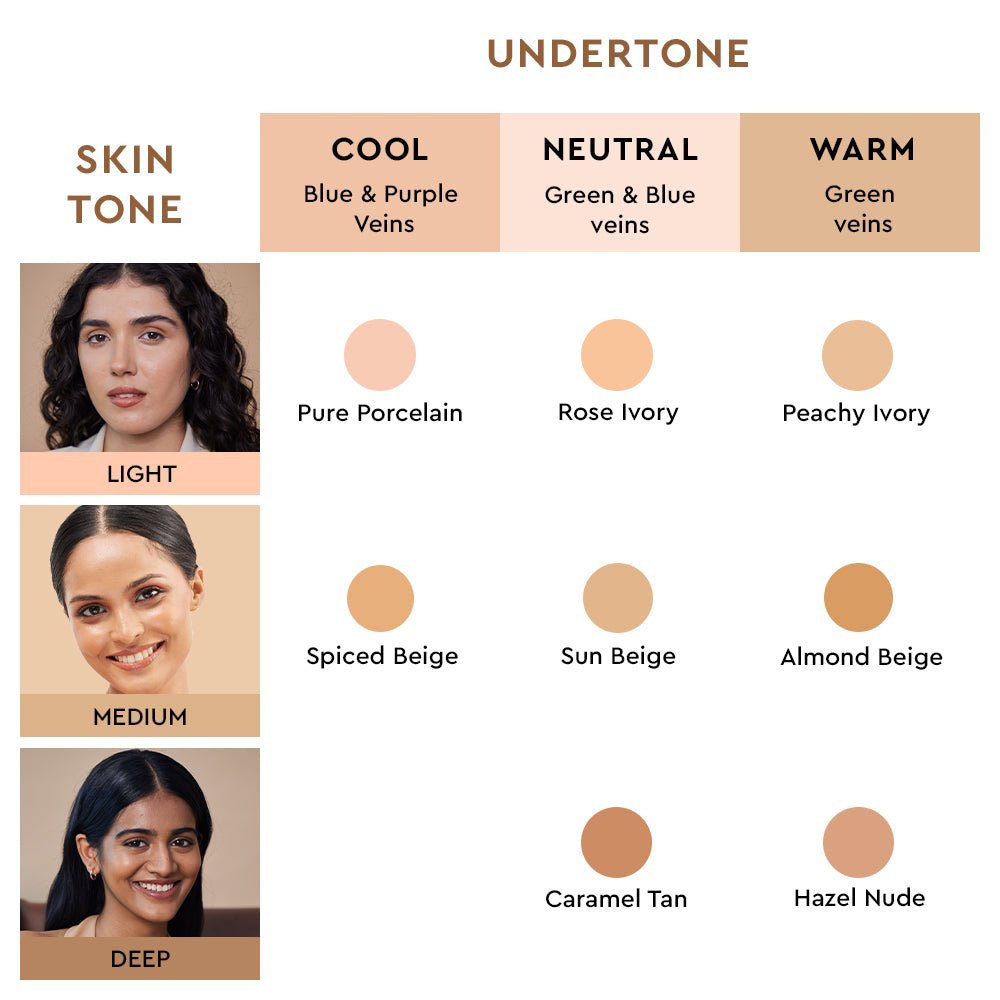 UNDERTONE

| SKIN TONE | COOL Blue & Purple Veins | NEUTRAL Green & Blue veins | WARM Green veins |
|---|---|---|---|
| LIGHT | Pure Porcelain | Rose Ivory | Peachy Ivory |
| MEDIUM | Spiced Beige | Sun Beige | Almond Beige |
| DEEP | | Caramel Tan | Hazel Nude |